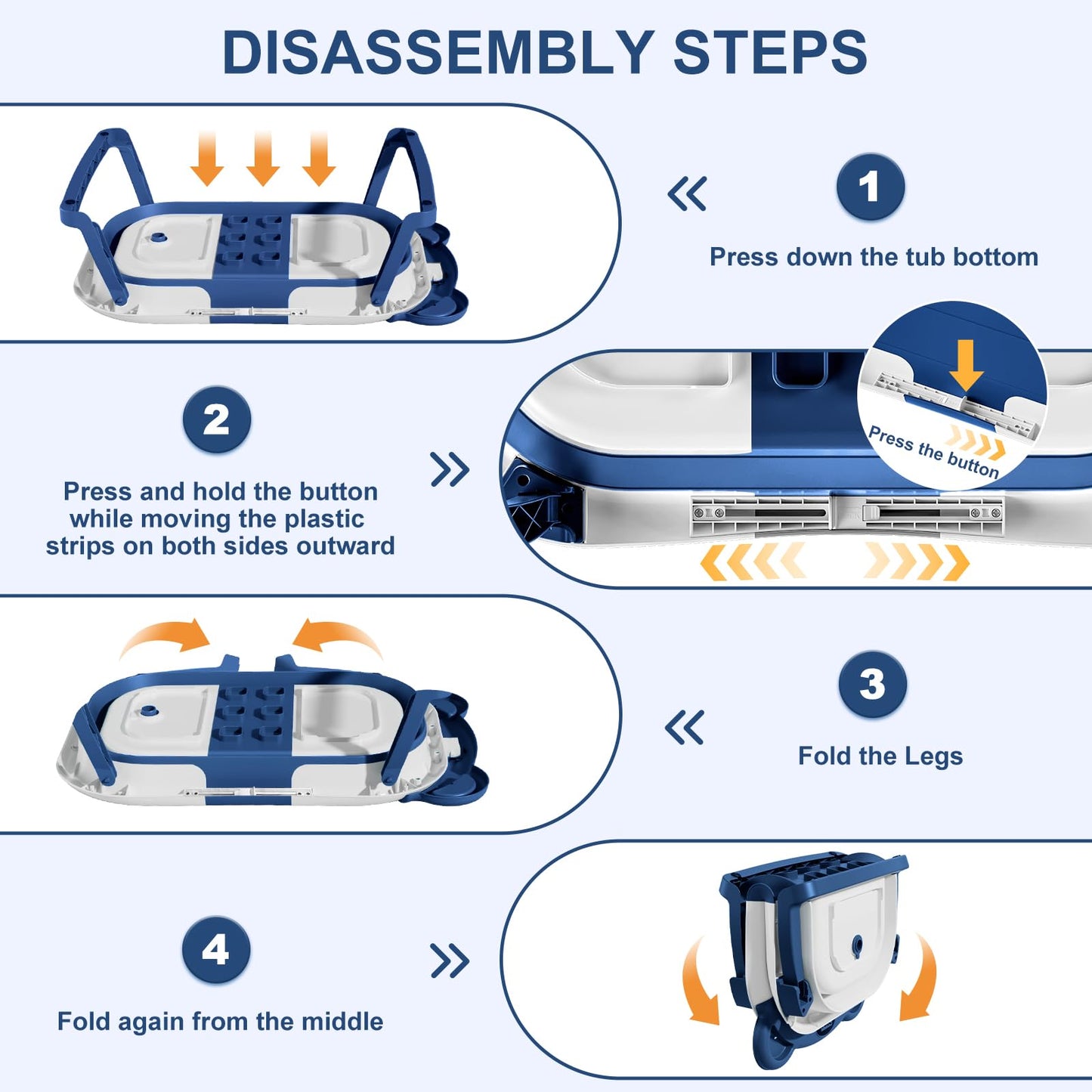 DISASSEMBLY STEPS

1

Press down the tub bottom

2

Press and hold the button while moving the plastic strips on both sides outward

Press the button

3

Fold the Legs

4

Fold again from the middle